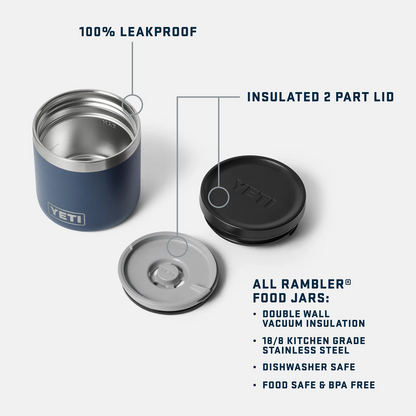 100% LEAKPROOF

INSULATED 2 PART LID

MAX

YETI

YETI

YETI

ALL RAMBLER® FOOD JARS:

• DOUBLE WALL VACUUM INSULATION
• 18/8 KITCHEN GRADE STAINLESS STEEL
• DISHWASHER SAFE
• FOOD SAFE & BPA FREE